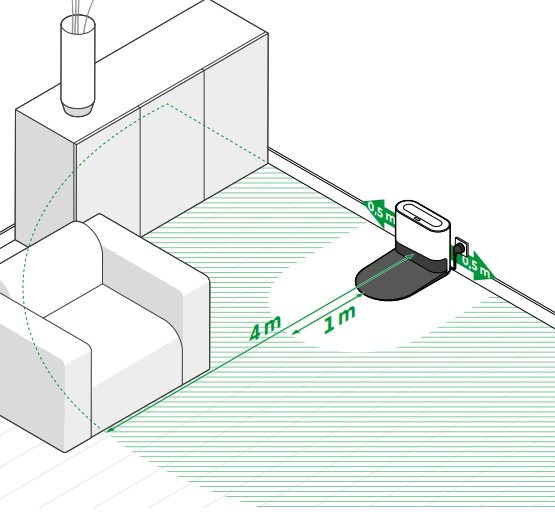 0,5 m
0,5 m
4 m
1 m